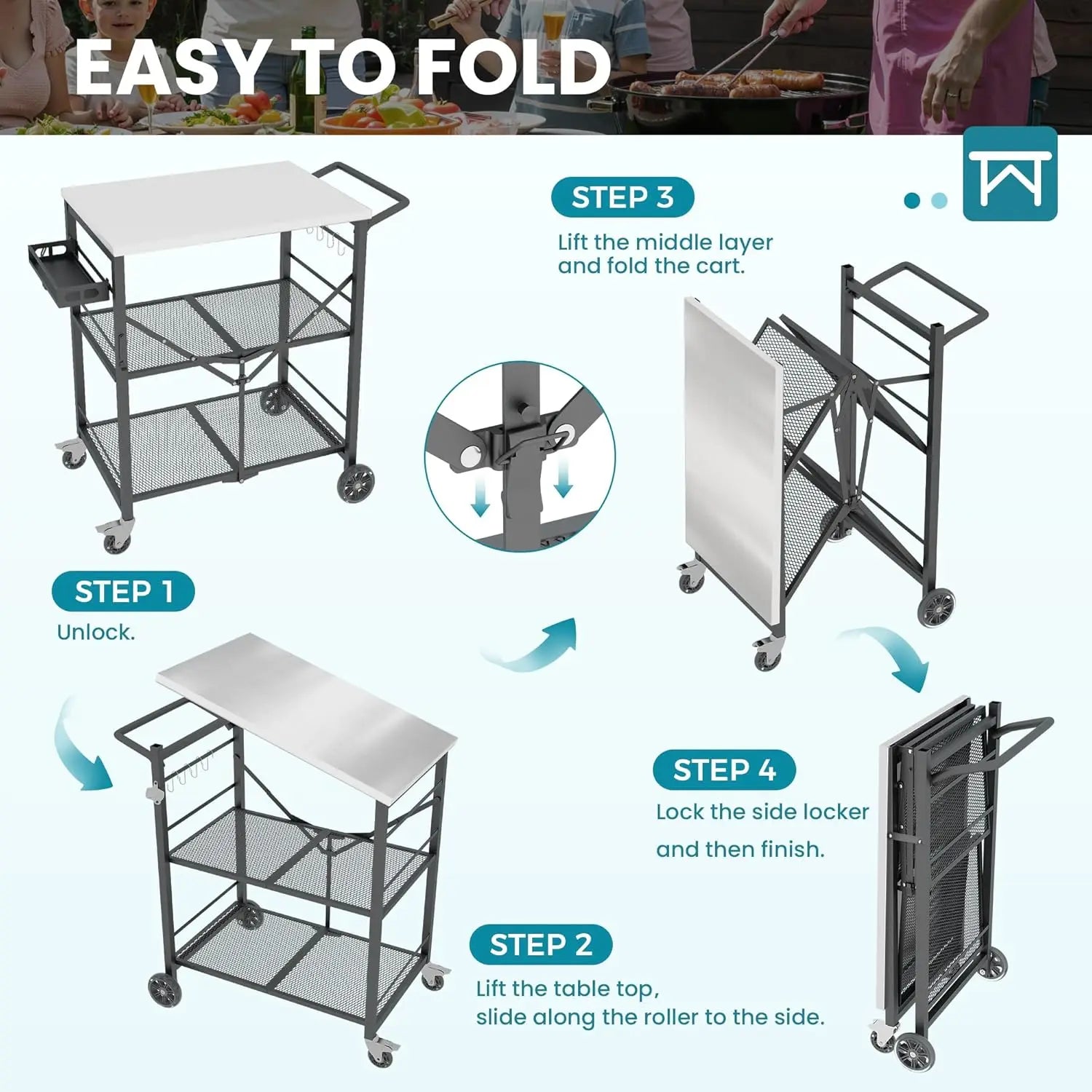 EASY TO FOLD

STEP 1
Unlock.

STEP 2
Lift the table top, slide along the roller to the side.

STEP 3
Lift the middle layer and fold the cart.

STEP 4
Lock the side locker and then finish.